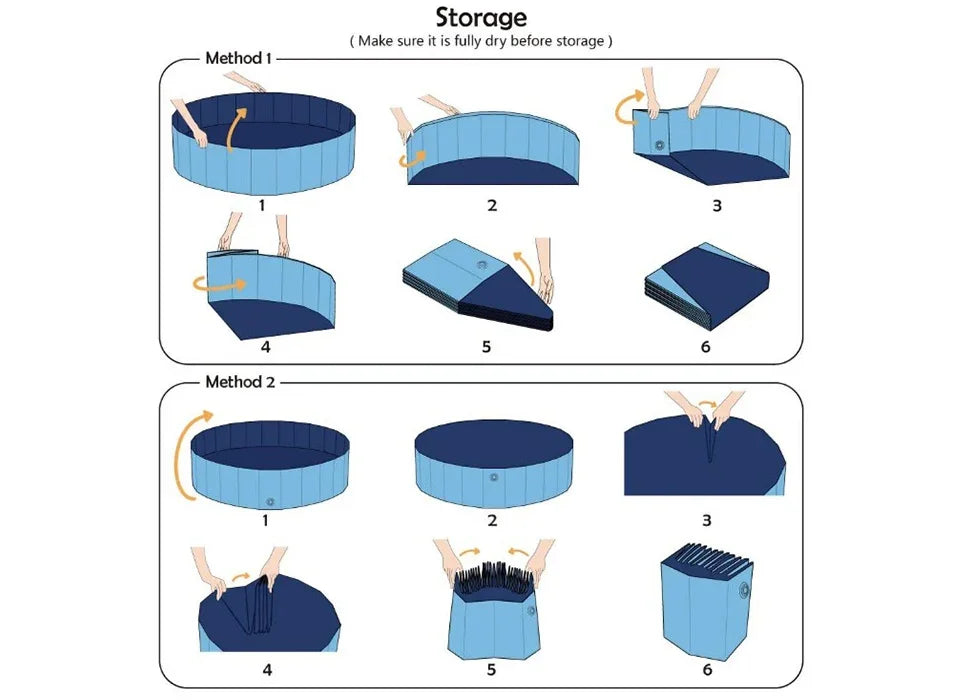 Storage
( Make sure it is fully dry before storage )

Method 1

1

2

3

4

5

6

Method 2

1

2

3

4

5

6